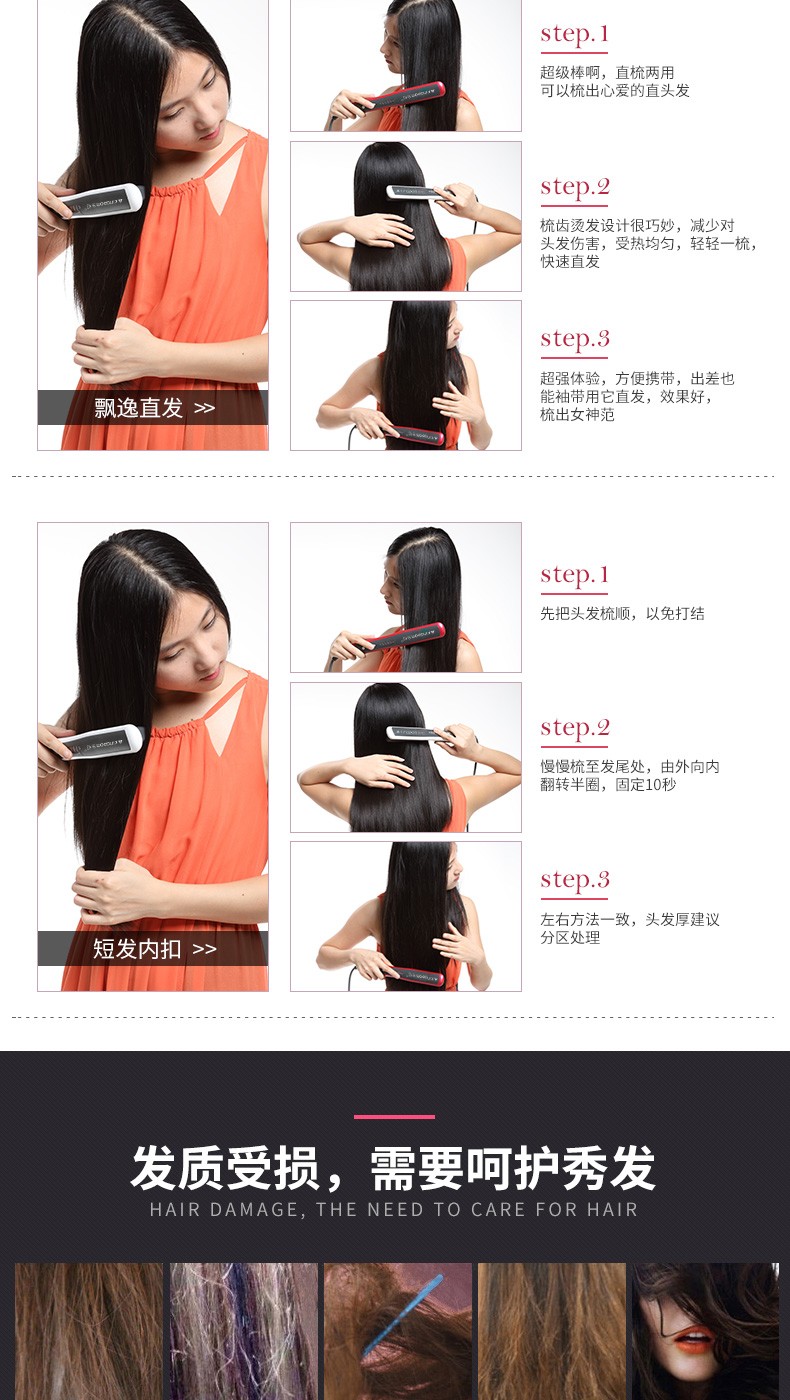 飘逸直发 >>

step.1

超级棒啊，直梳两用
可以梳出心爱的直头发

step.2

梳齿烫发设计很巧妙，减少对头发伤害，受热均匀，轻轻一梳，快速直发

step.3

超强体验，方便携带，出差也能袖带用它直发，效果好，梳出女神范

短发内扣 >>

step.1

先把头发梳顺，以免打结

step.2

慢慢梳至发尾处，由外向内翻转半圈，固定10秒

step.3

左右方法一致，头发厚建议分区处理

发质受损，需要呵护秀发

HAIR DAMAGE, THE NEED TO CARE FOR HAIR