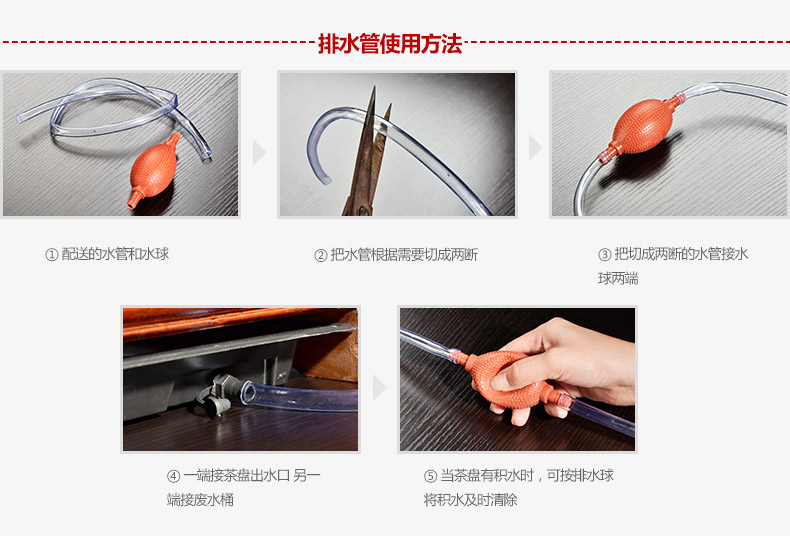 排水管使用方法

① 配送的水管和水球

② 把水管根据需要切成两断

③ 把切成两断的水管接水球两端

④ 一端接茶盘出水口 另一端接废水桶

⑤ 当茶盘有积水时，可按排水球将积水及时清除