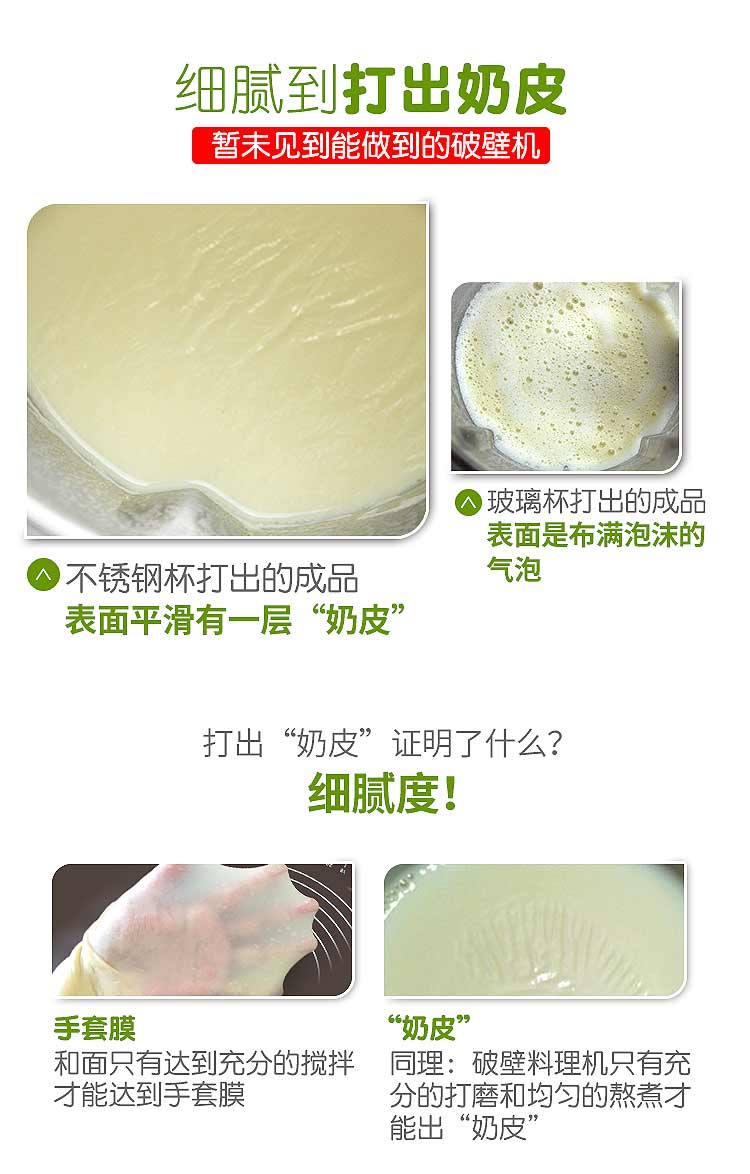 细腻到打出奶皮
暂未见到能做到的破壁机

不锈钢杯打出的成品
表面平滑有一层“奶皮”

玻璃杯打出的成品
表面是布满泡沫的气泡

打出“奶皮”证明了什么？
细腻度！

手套膜
和面只有达到充分的搅拌才能达到手套膜

“奶皮”
同理：破壁料理机只有充分的打磨和均匀的熬煮才能出“奶皮”