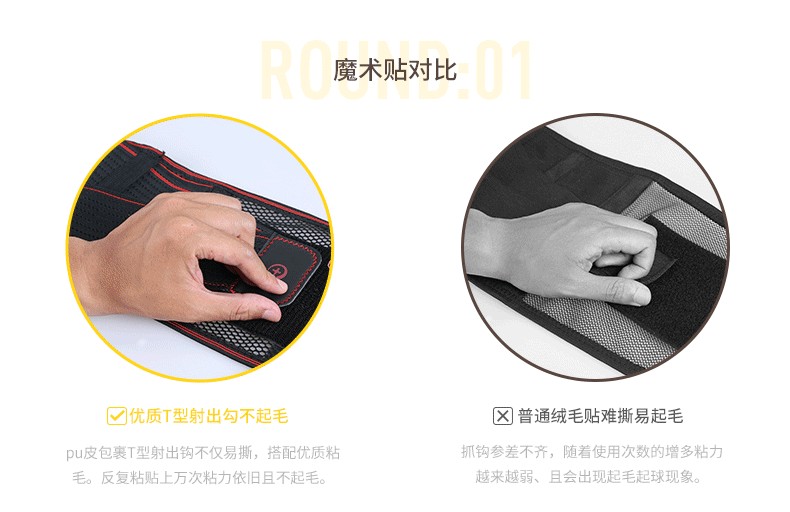 ROUND:01
魔术贴对比

优质T型射出勾不起毛

pu皮包裹T型射出钩不仅易撕，搭配优质粘毛。反复粘贴上万次粘力依旧且不起毛。

普通绒毛贴难撕易起毛

抓钩参差不齐，随着使用次数的增多粘力越来越弱、且会出现起毛起球现象。